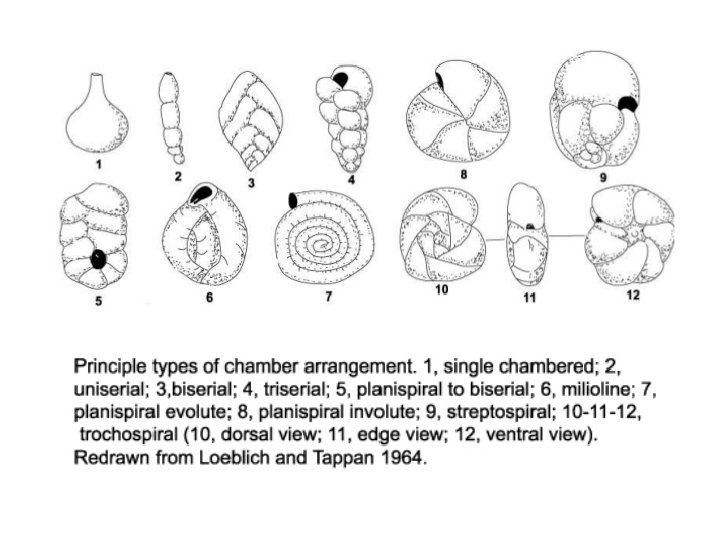 1
2
3
4
8
9
5
6
7
10
11
12

Principle types of chamber arrangement. 1, single chambered; 2, uniserial; 3,biserial; 4, triserial; 5, planispiral to biserial; 6, milioline; 7, planispiral evolute; 8, planispiral involute; 9, streptospiral; 10-11-12, trochospiral (10, dorsal view; 11, edge view; 12, ventral view). Redrawn from Loeblich and Tappan 1964.