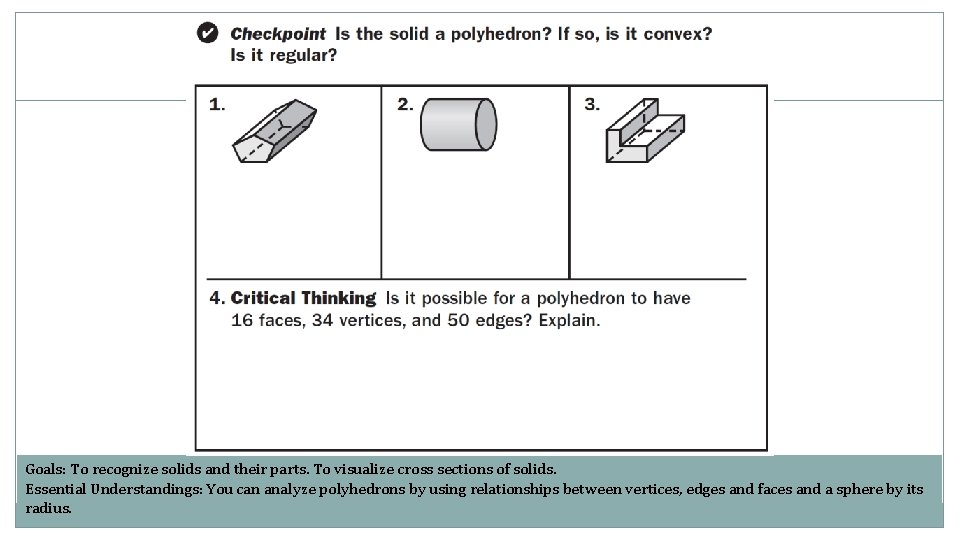 Checkpoint Is the solid a polyhedron? If so, is it convex? Is it regular?

1.

2.

3.

4. Critical Thinking Is it possible for a polyhedron to have 16 faces, 34 vertices, and 50 edges? Explain.

Goals: To recognize solids and their parts. To visualize cross sections of solids.
Essential Understandings: You can analyze polyhedrons by using relationships between vertices, edges and faces and a sphere by its radius.