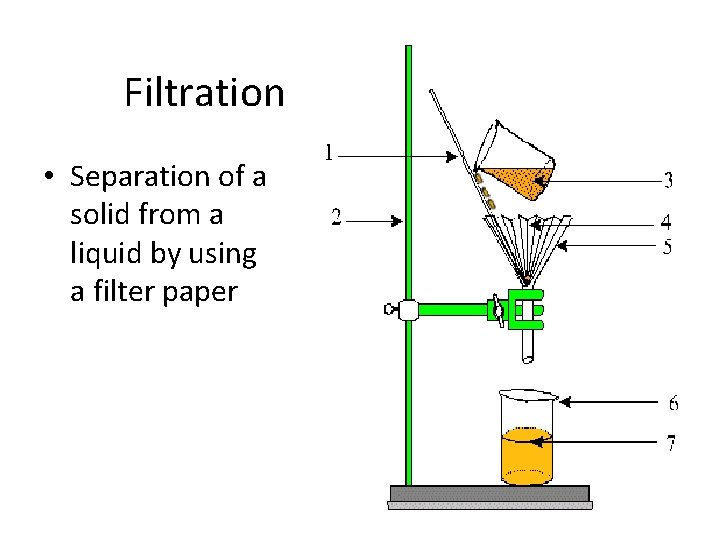 Filtration

• Separation of a solid from a liquid by using a filter paper

1
2
3
4
5
6
7