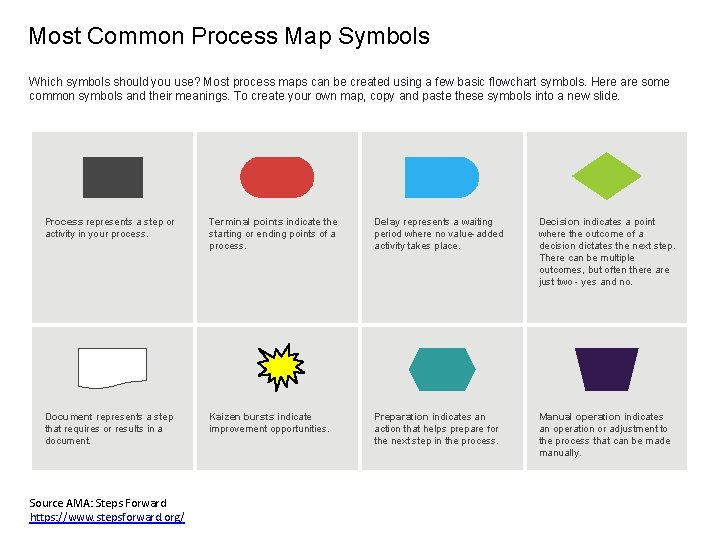 Most Common Process Map Symbols

Which symbols should you use? Most process maps can be created using a few basic flowchart symbols. Here are some common symbols and their meanings. To create your own map, copy and paste these symbols into a new slide.

Process represents a step or activity in your process.

Terminal points indicate the starting or ending points of a process.

Delay represents a waiting period where no value-added activity takes place.

Decision indicates a point where the outcome of a decision dictates the next step. There can be multiple outcomes, but often there are just two - yes and no.

Document represents a step that requires or results in a document.

Kaizen bursts indicate improvement opportunities.

Preparation indicates an action that helps prepare for the next step in the process.

Manual operation indicates an operation or adjustment to the process that can be made manually.

Source AMA: Steps Forward
https://www.stepsforward.org/