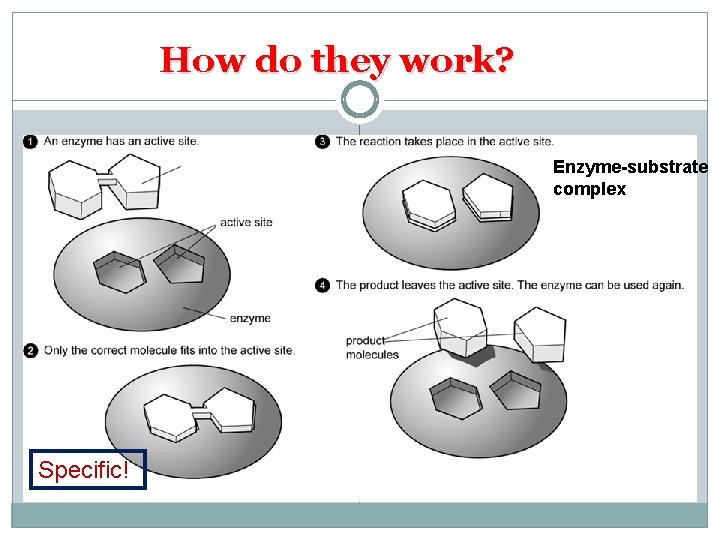 How do they work?

1 An enzyme has an active site.

active site

enzyme

2 Only the correct molecule fits into the active site.

Specific!

3 The reaction takes place in the active site.

Enzyme-substrate complex

4 The product leaves the active site. The enzyme can be used again.

product molecules