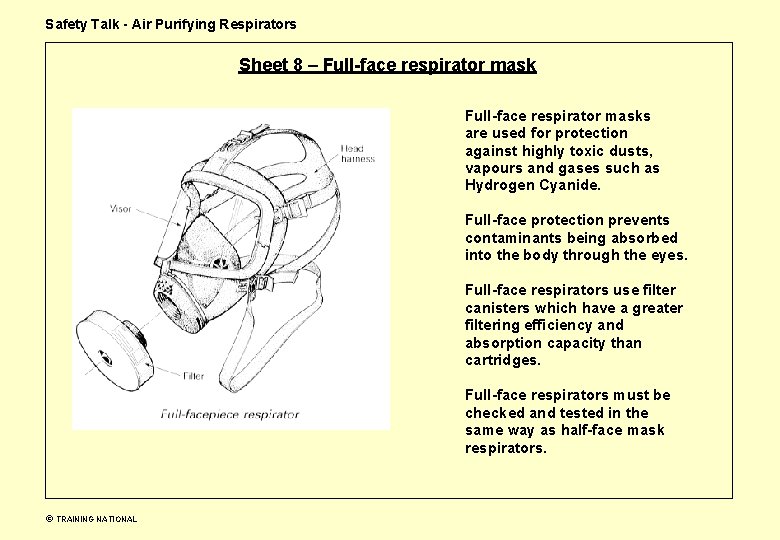 Safety Talk - Air Purifying Respirators

Sheet 8 – Full-face respirator mask

Head harness

Visor

Filter

Full-facepiece respirator

Full-face respirator masks are used for protection against highly toxic dusts, vapours and gases such as Hydrogen Cyanide.

Full-face protection prevents contaminants being absorbed into the body through the eyes.

Full-face respirators use filter canisters which have a greater filtering efficiency and absorption capacity than cartridges.

Full-face respirators must be checked and tested in the same way as half-face mask respirators.

© TRAINING NATIONAL