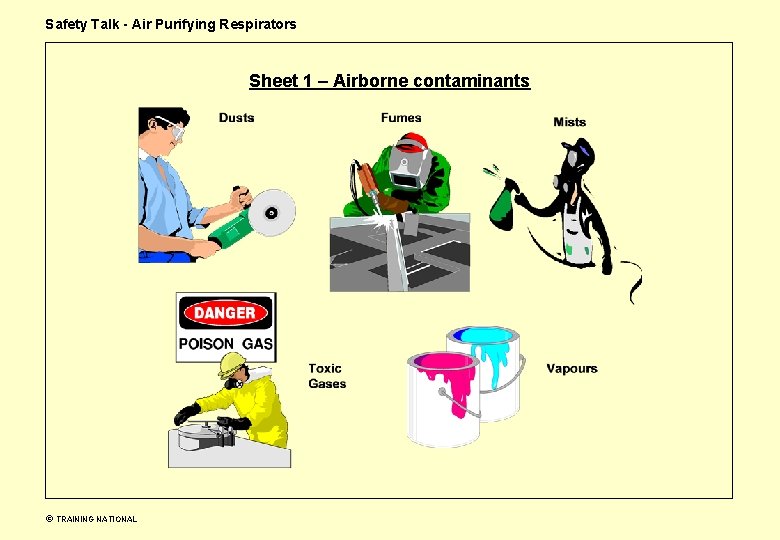 Safety Talk - Air Purifying Respirators

Sheet 1 – Airborne contaminants

Dusts

Fumes

Mists

DANGER

POISON GAS

Toxic Gases

Vapours

© TRAINING NATIONAL