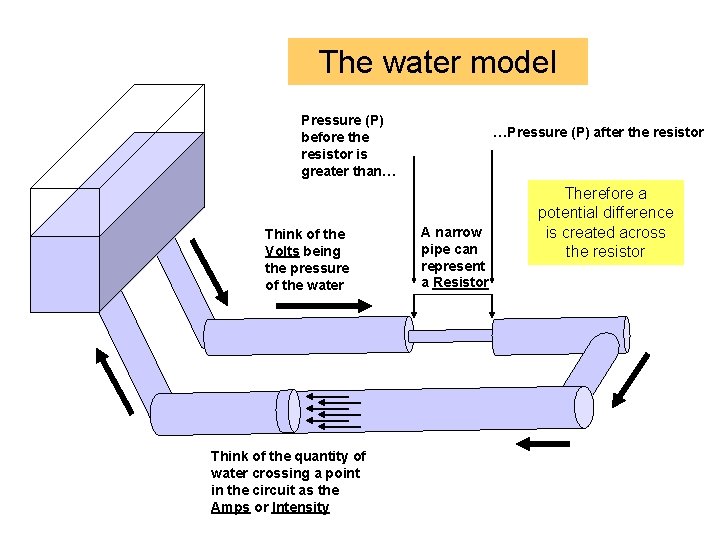 The water model

Pressure (P) before the resistor is greater than…

…Pressure (P) after the resistor

Therefore a potential difference is created across the resistor

Think of the Volts being the pressure of the water

A narrow pipe can represent a Resistor

Think of the quantity of water crossing a point in the circuit as the Amps or Intensity