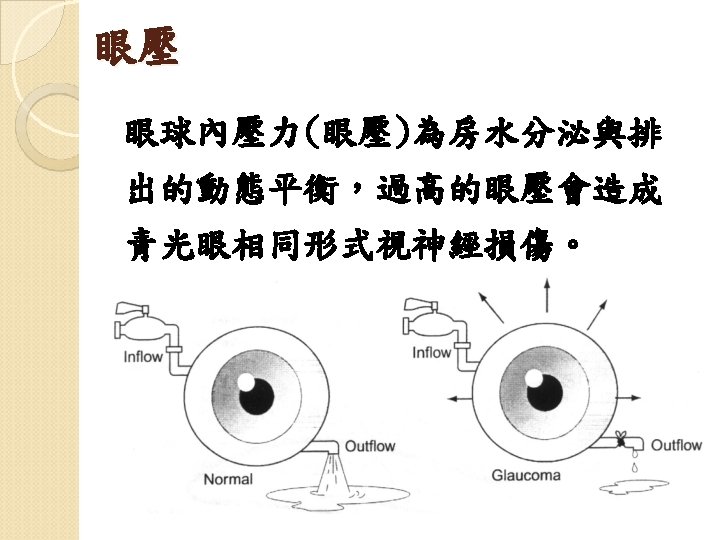 眼壓

眼球內壓力(眼壓)為房水分泌與排出的動態平衡，過高的眼壓會造成青光眼相同形式視神經損傷。

Inflow
Outflow
Normal

Inflow
Outflow
Glaucoma