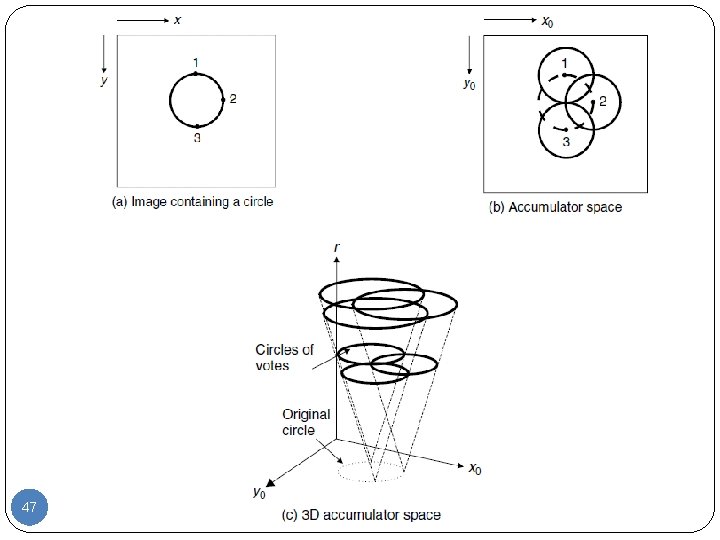 $x$

$y$

1

2

3

(a) Image containing a circle

$x_0$

$y_0$

1

2

3

(b) Accumulator space

$r$

Circles of votes

Original circle

$x_0$

$y_0$

(c) 3D accumulator space

47