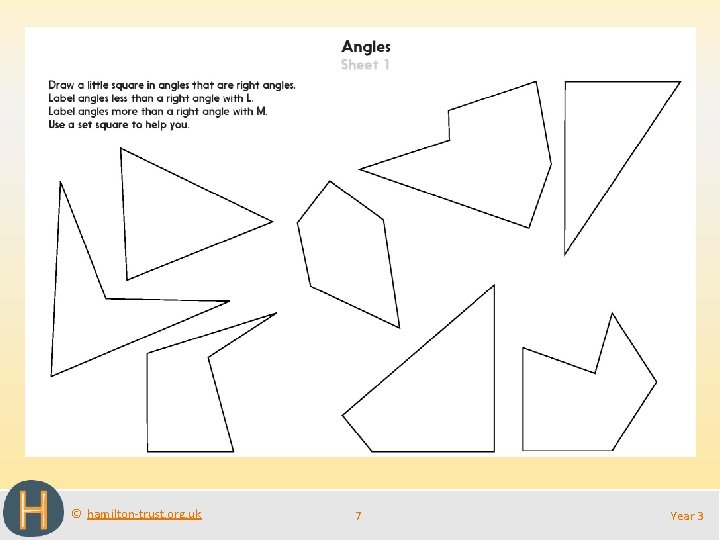 Angles
Sheet 1

Draw a little square in angles that are right angles.
Label angles less than a right angle with L.
Label angles more than a right angle with M.
Use a set square to help you.

H

© hamilton-trust.org.uk

7

Year 3