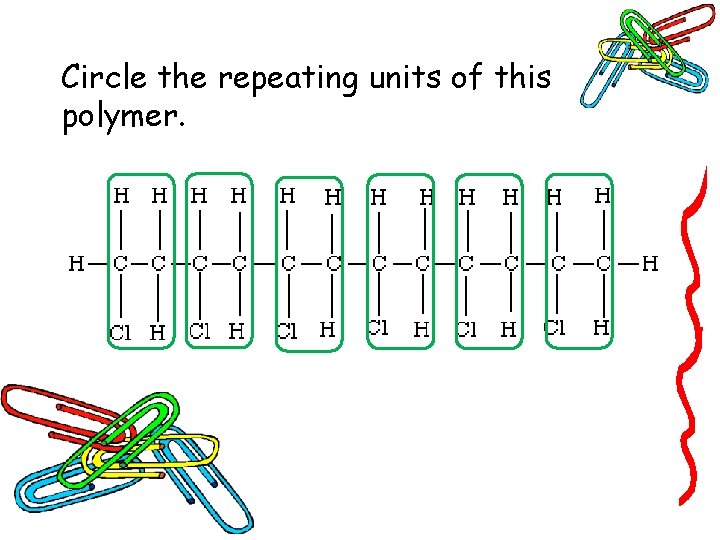 Circle the repeating units of this polymer.

H H H H H H H H H H H H

H—C—C—C—C—C—C—C—C—C—C—C—C—H

Cl H Cl H Cl H Cl H Cl H Cl H