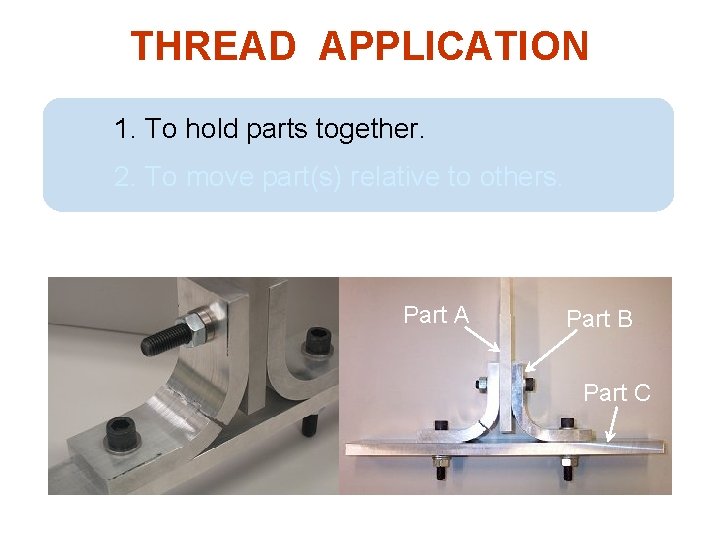 THREAD APPLICATION

1. To hold parts together.

2. To move part(s) relative to others.

Part A

Part B

Part C