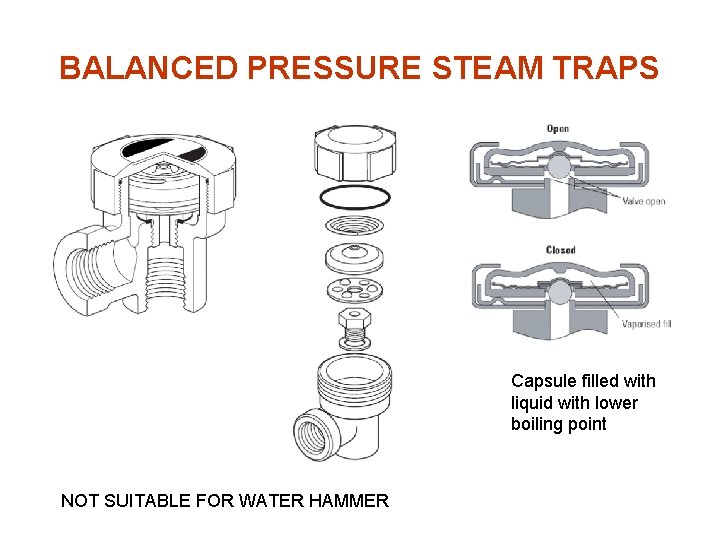 BALANCED PRESSURE STEAM TRAPS

Open

Valve open

Closed

Vaporised fill

Capsule filled with liquid with lower boiling point

NOT SUITABLE FOR WATER HAMMER