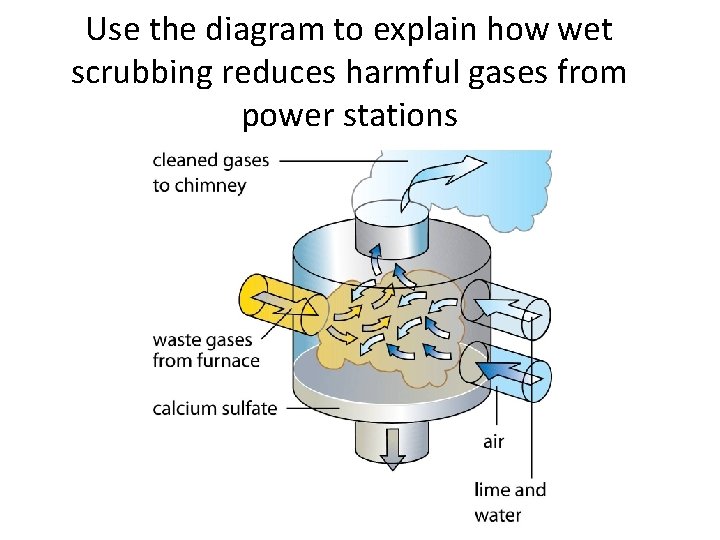 Use the diagram to explain how wet scrubbing reduces harmful gases from power stations

cleaned gases to chimney

waste gases from furnace

calcium sulfate

air

lime and water