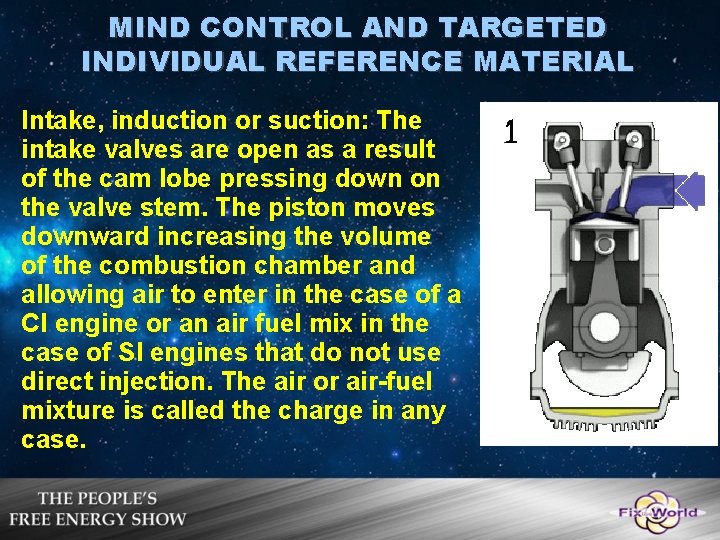 MIND CONTROL AND TARGETED INDIVIDUAL REFERENCE MATERIAL

Intake, induction or suction: The intake valves are open as a result of the cam lobe pressing down on the valve stem. The piston moves downward increasing the volume of the combustion chamber and allowing air to enter in the case of a CI engine or an air fuel mix in the case of SI engines that do not use direct injection. The air or air-fuel mixture is called the charge in any case.

1

THE PEOPLE'S
FREE ENERGY SHOW

Fix the World