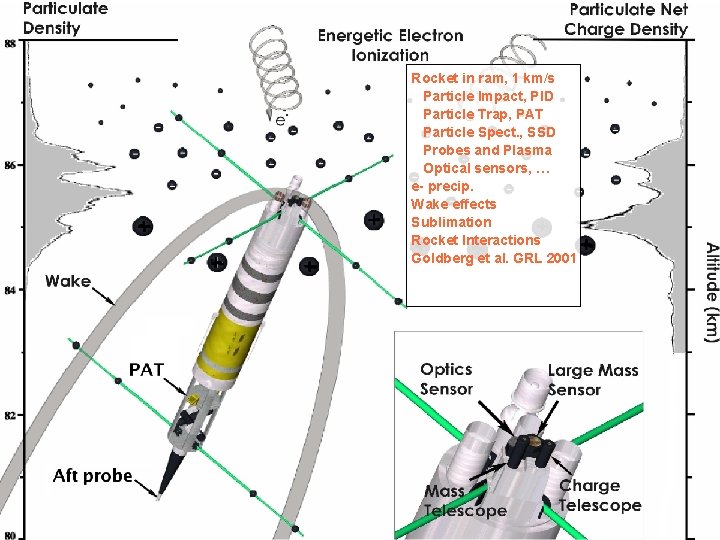 Particulate Density

Energetic Electron Ionization

Particulate Net Charge Density

88

86

84

82

80

e⁻

Rocket in ram, 1 km/s
Particle Impact, PID
Particle Trap, PAT
Particle Spect., SSD
Probes and Plasma
Optical sensors, ...
e- precip.
Wake effects
Sublimation
Rocket Interactions
Goldberg et al. GRL 2001

Altitude (km)

Wake

PAT

Aft probe

Optics Sensor

Large Mass Sensor

Mass Telescope

Charge Telescope