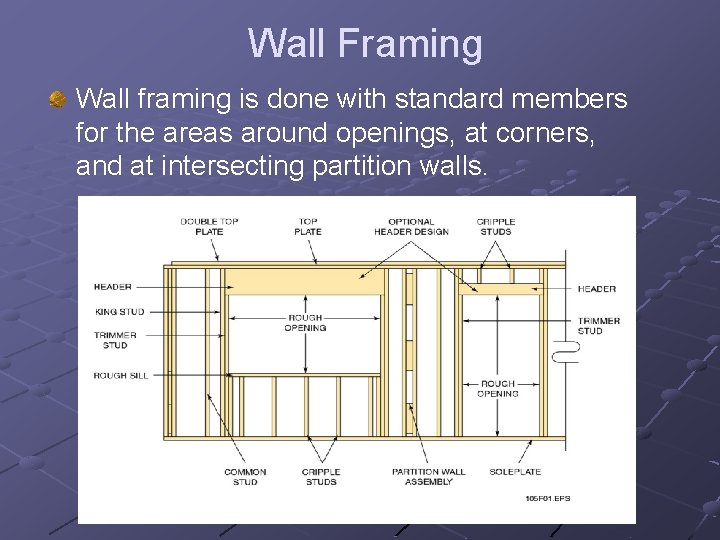 Wall Framing

Wall framing is done with standard members for the areas around openings, at corners, and at intersecting partition walls.

DOUBLE TOP PLATE
TOP PLATE
OPTIONAL HEADER DESIGN
CRIPPLE STUDS
HEADER
KING STUD
TRIMMER STUD
ROUGH SILL
ROUGH OPENING
HEADER
TRIMMER STUD
ROUGH OPENING
COMMON STUD
CRIPPLE STUDS
PARTITION WALL ASSEMBLY
SOLEPLATE
105F01.EPS