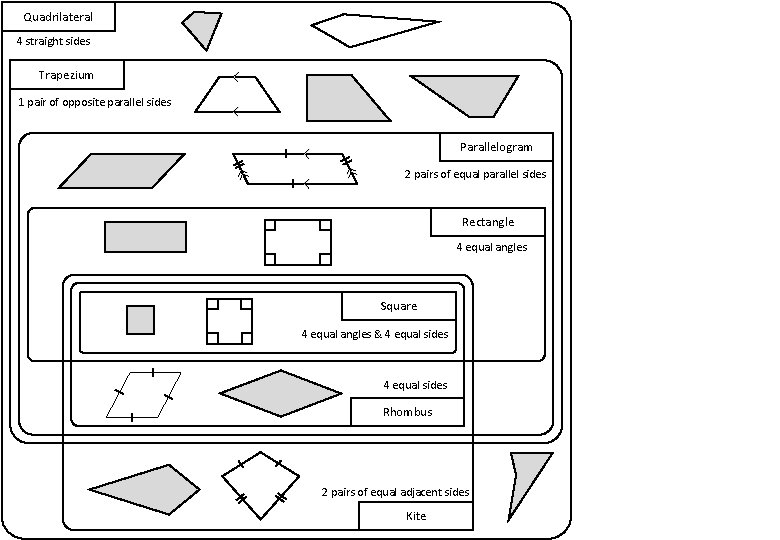 Quadrilateral
4 straight sides

Trapezium
1 pair of opposite parallel sides

Parallelogram
2 pairs of equal parallel sides

Rectangle
4 equal angles

Square
4 equal angles & 4 equal sides

4 equal sides
Rhombus

2 pairs of equal adjacent sides
Kite