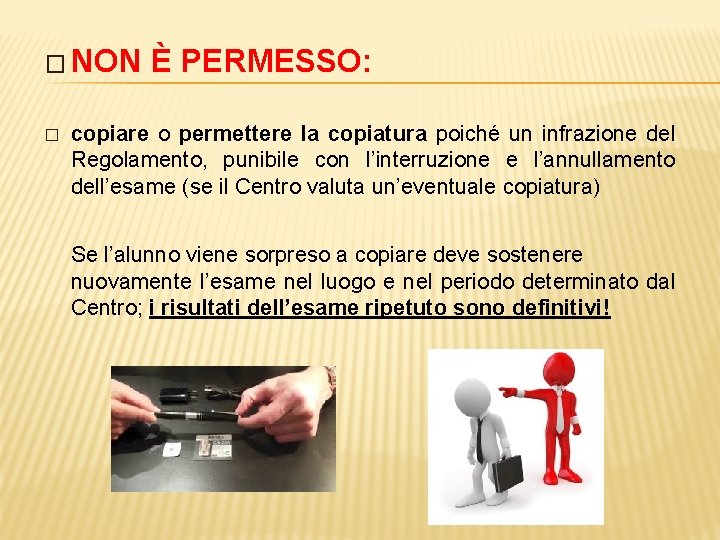 □ NON È PERMESSO:

□ copiare o permettere la copiatura poiché un infrazione del Regolamento, punibile con l'interruzione e l'annullamento dell'esame (se il Centro valuta un'eventuale copiatura)

Se l'alunno viene sorpreso a copiare deve sostenere nuovamente l'esame nel luogo e nel periodo determinato dal Centro; i risultati dell'esame ripetuto sono definitivi!