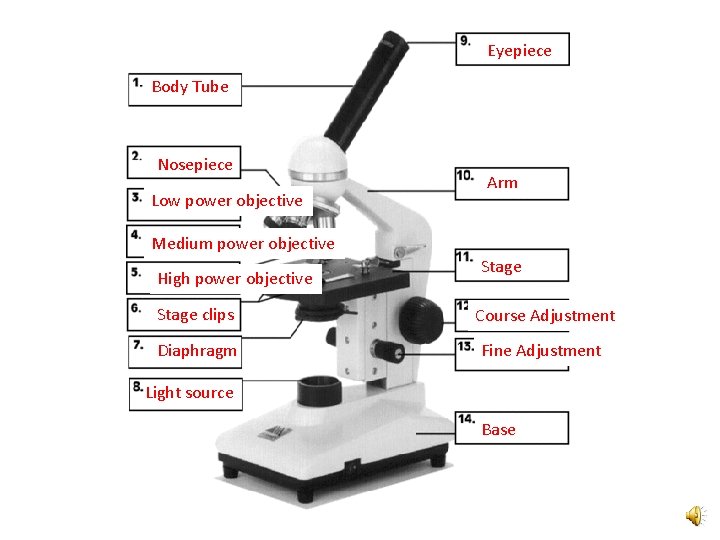 1. Body Tube

2. Nosepiece

3. Low power objective

4. Medium power objective

5. High power objective

6. Stage clips

7. Diaphragm

8. Light source

9. Eyepiece

10. Arm

11. Stage

12 Course Adjustment

13. Fine Adjustment

14. Base