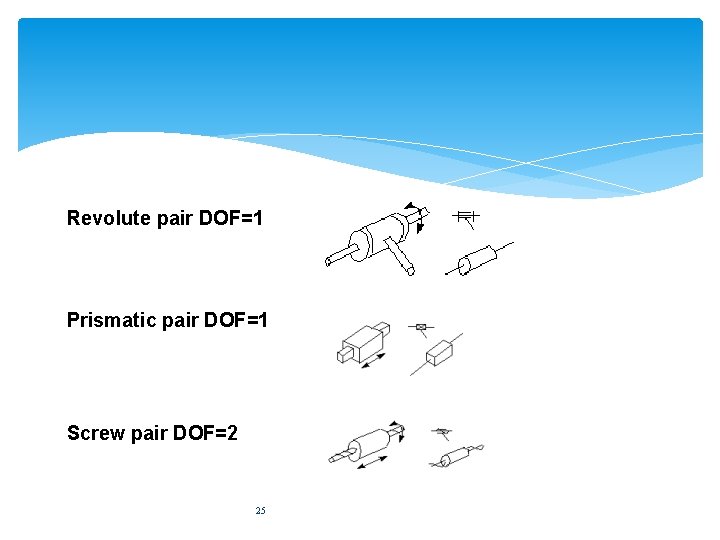 Revolute pair DOF=1

Prismatic pair DOF=1

Screw pair DOF=2

25