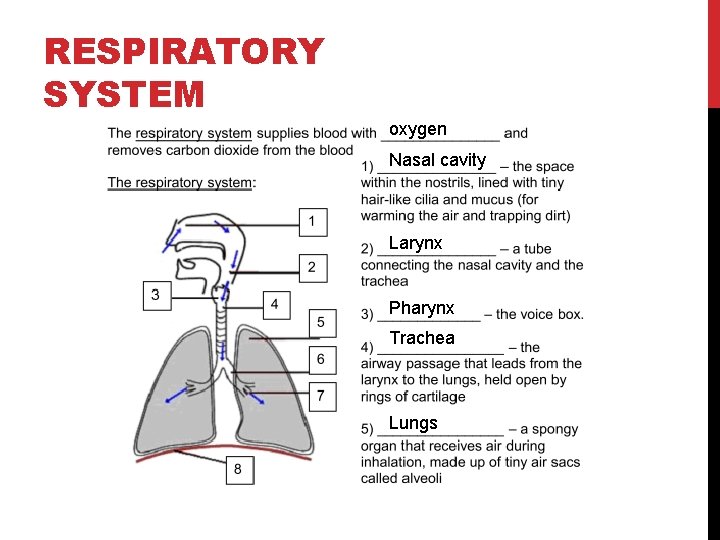 RESPIRATORY SYSTEM

The respiratory system supplies blood with oxygen and removes carbon dioxide from the blood

The respiratory system:

1
2
3
4
5
6
7
8

1) Nasal cavity – the space within the nostrils, lined with tiny hair-like cilia and mucus (for warming the air and trapping dirt)

2) Larynx – a tube connecting the nasal cavity and the trachea

3) Pharynx – the voice box.

4) Trachea – the airway passage that leads from the larynx to the lungs, held open by rings of cartilage

5) Lungs – a spongy organ that receives air during inhalation, made up of tiny air sacs called alveoli