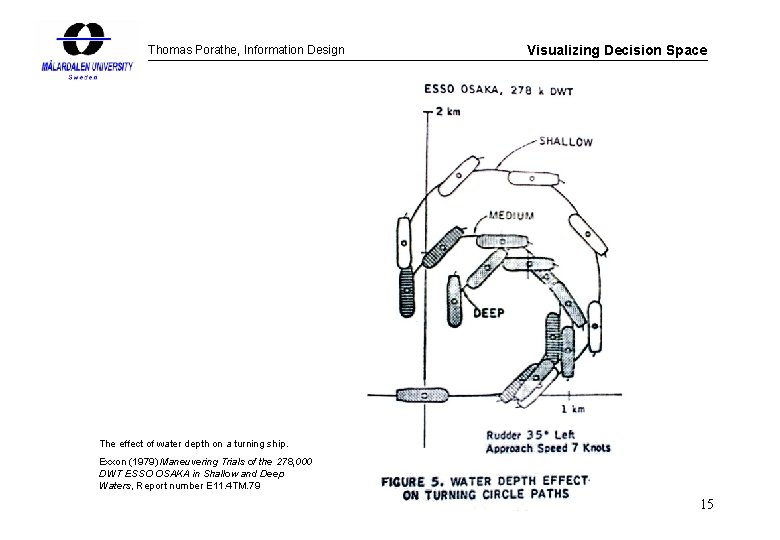 MÄLARDALEN UNIVERSITY
Sweden

Thomas Porathe, Information Design

Visualizing Decision Space

ESSO OSAKA, 278 k DWT

2 km

SHALLOW

MEDIUM

DEEP

1 km

Rudder 35° Left
Approach Speed 7 Knots

FIGURE 5. WATER DEPTH EFFECT ON TURNING CIRCLE PATHS

The effect of water depth on a turning ship.

Exxon (1979) Maneuvering Trials of the 278,000 DWT ESSO OSAKA in Shallow and Deep Waters, Report number E11.4TM.79

15