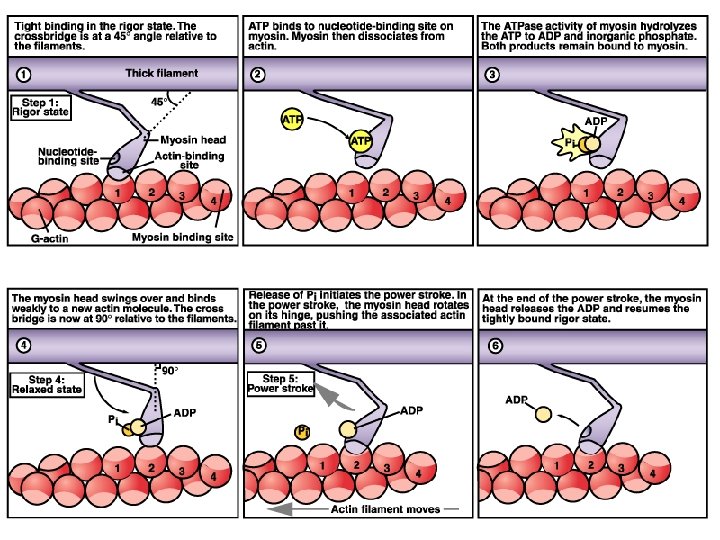 Tight binding in the rigor state. The crossbridge is at a 45° angle relative to the filaments.

①

Thick filament

Step 1: Rigor state

45°

Myosin head

Nucleotide-binding site

Actin-binding site

1 2 3 4

G-actin

Myosin binding site

ATP binds to nucleotide-binding site on myosin. Myosin then dissociates from actin.

②

ATP

ATP

1 2 3 4

The ATPase activity of myosin hydrolyzes the ATP to ADP and inorganic phosphate. Both products remain bound to myosin.

③

ADP

$P_i$

1 2 3 4

The myosin head swings over and binds weakly to a new actin molecule. The cross bridge is now at 90° relative to the filaments.

④

Step 4: Relaxed state

90°

$P_i$

ADP

1 2 3 4

Release of $P_i$ initiates the power stroke. In the power stroke, the myosin head rotates on its hinge, pushing the associated actin filament past it.

⑤

Step 5: Power stroke

ADP

$P_i$

1 2 3 4

Actin filament moves

At the end of the power stroke, the myosin head releases the ADP and resumes the tightly bound rigor state.

⑥

ADP

1 2 3 4