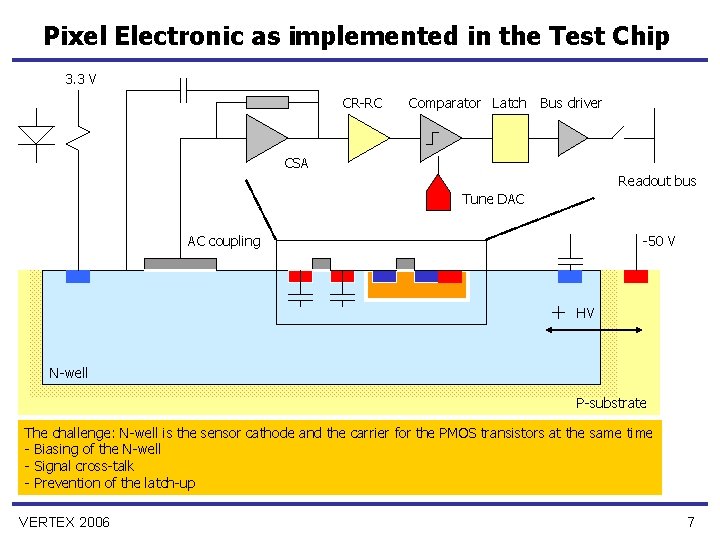 Pixel Electronic as implemented in the Test Chip

3.3 V

CR-RC

Comparator

Latch

Bus driver

CSA

Tune DAC

Readout bus

AC coupling

-50 V

+ HV

N-well

P-substrate

The challenge: N-well is the sensor cathode and the carrier for the PMOS transistors at the same time
- Biasing of the N-well
- Signal cross-talk
- Prevention of the latch-up

VERTEX 2006

7