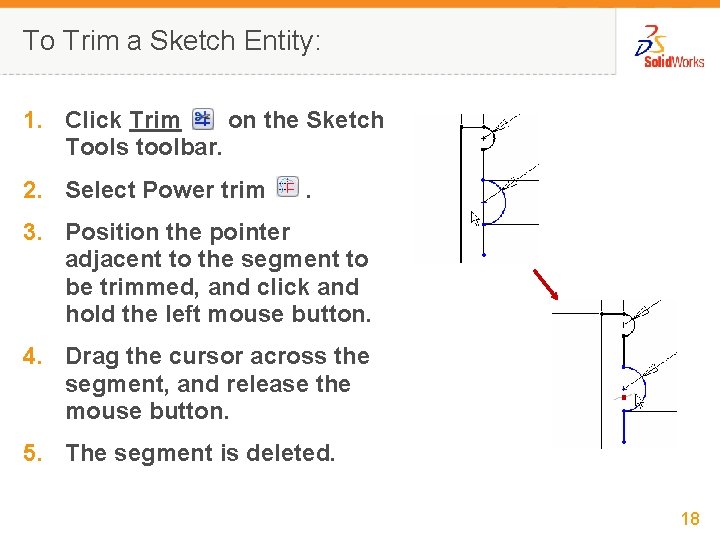 To Trim a Sketch Entity:

SolidWorks

1. Click Trim on the Sketch Tools toolbar.

2. Select Power trim .

3. Position the pointer adjacent to the segment to be trimmed, and click and hold the left mouse button.

4. Drag the cursor across the segment, and release the mouse button.

5. The segment is deleted.

18