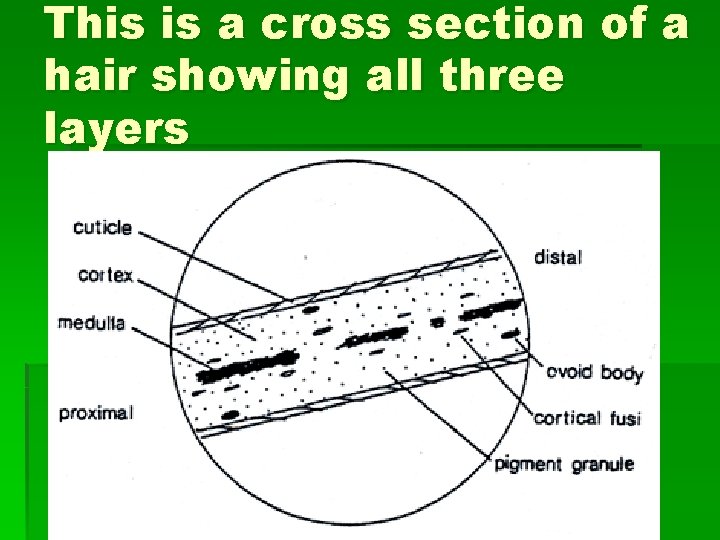 This is a cross section of a hair showing all three layers

cuticle
cortex
medulla
proximal
distal
ovoid body
cortical fusi
pigment granule