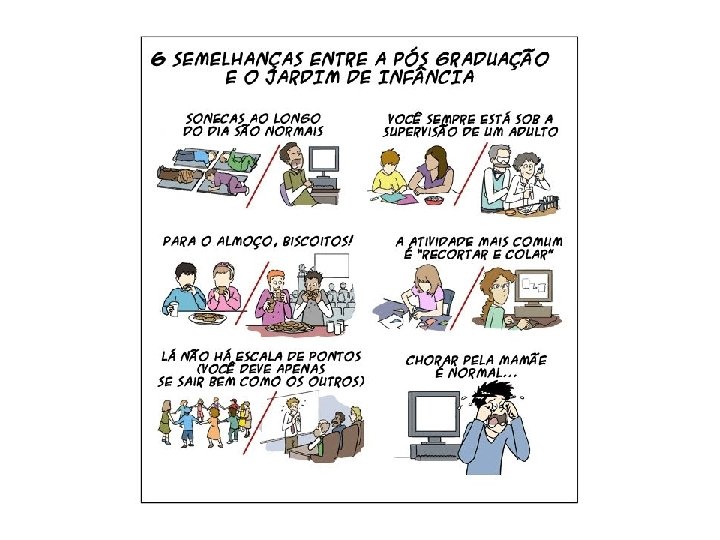 6 SEMELHANÇAS ENTRE A PÓS GRADUAÇÃO E O JARDIM DE INFÂNCIA

SONECAS AO LONGO DO DIA SÃO NORMAIS

VOCÊ SEMPRE ESTÁ SOB A SUPERVISÃO DE UM ADULTO

PARA O ALMOÇO, BISCOITOS!

A ATIVIDADE MAIS COMUM É "RECORTAR E COLAR"

LÁ NÃO HÁ ESCALA DE PONTOS (VOCÊ DEVE APENAS SE SAIR BEM COMO OS OUTROS)

CHORAR PELA MAMÃE É NORMAL...