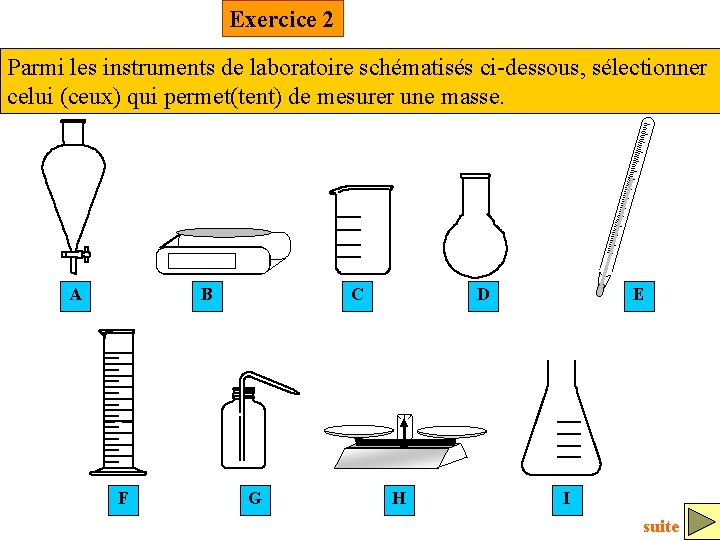 Exercice 2

Parmi les instruments de laboratoire schématisés ci-dessous, sélectionner celui (ceux) qui permet(tent) de mesurer une masse.

A

B

C

D

E

F

G

H

I

suite