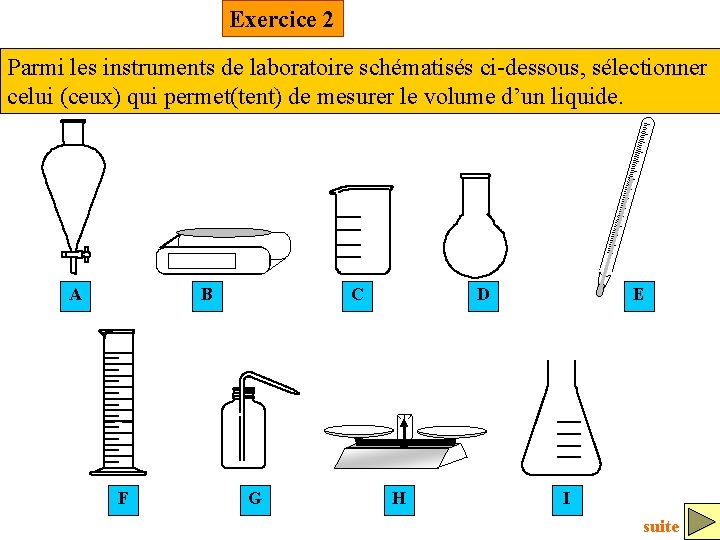 Exercice 2

Parmi les instruments de laboratoire schématisés ci-dessous, sélectionner celui (ceux) qui permet(tent) de mesurer le volume d’un liquide.

A

B

C

D

E

F

G

H

I

suite