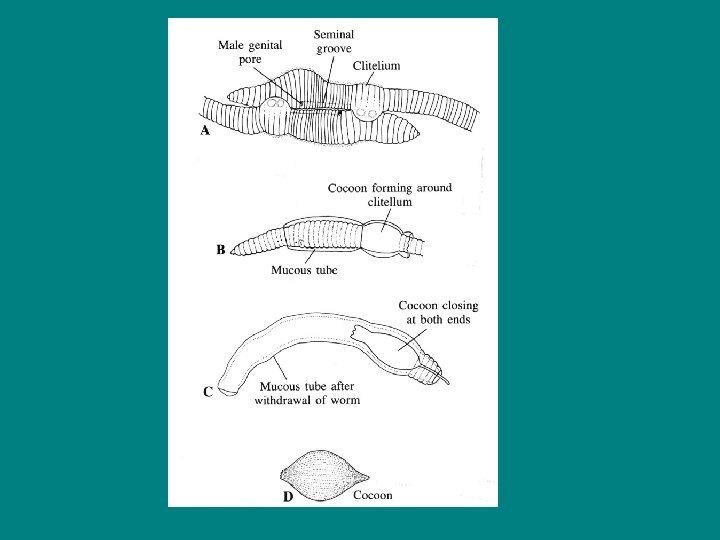 Male genital pore

Seminal groove

Clitelium

A

Cocoon forming around clitellum

B

Mucous tube

Cocoon closing at both ends

C

Mucous tube after withdrawal of worm

D

Cocoon