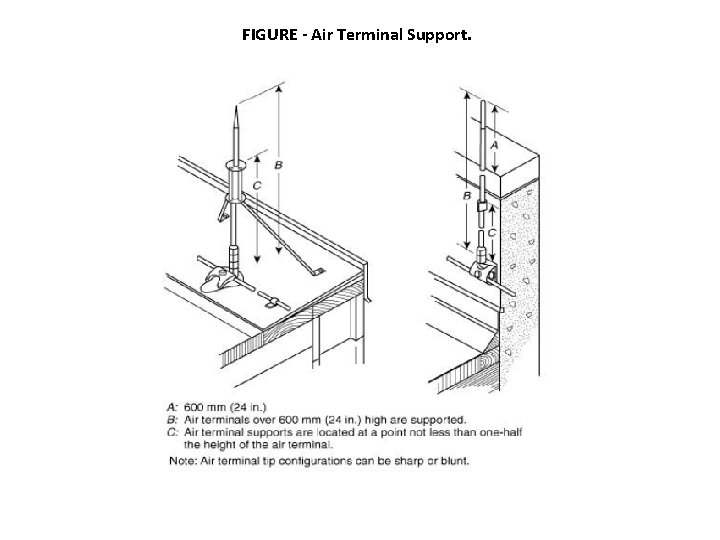 FIGURE - Air Terminal Support.

B

C

A

B

C

A: 600 mm (24 in.)
B: Air terminals over 600 mm (24 in.) high are supported.
C: Air terminal supports are located at a point not less than one-half the height of the air terminal.

Note: Air terminal tip configurations can be sharp or blunt.