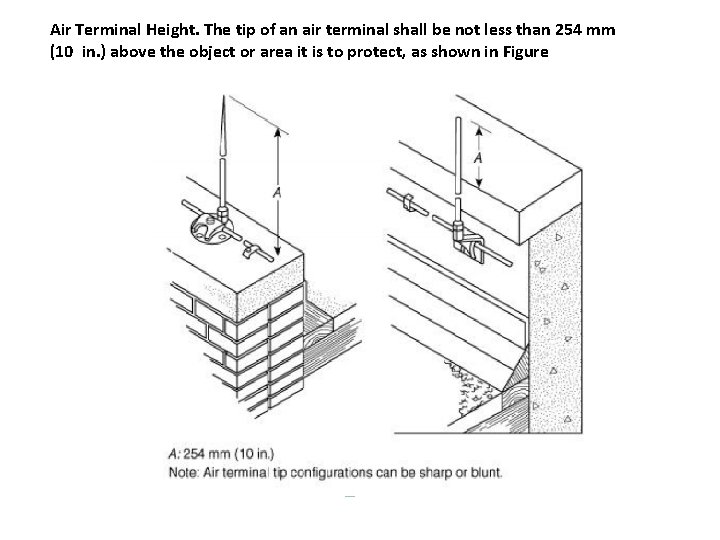 Air Terminal Height. The tip of an air terminal shall be not less than 254 mm (10 in.) above the object or area it is to protect, as shown in Figure

A

A

A: 254 mm (10 in.)
Note: Air terminal tip configurations can be sharp or blunt.