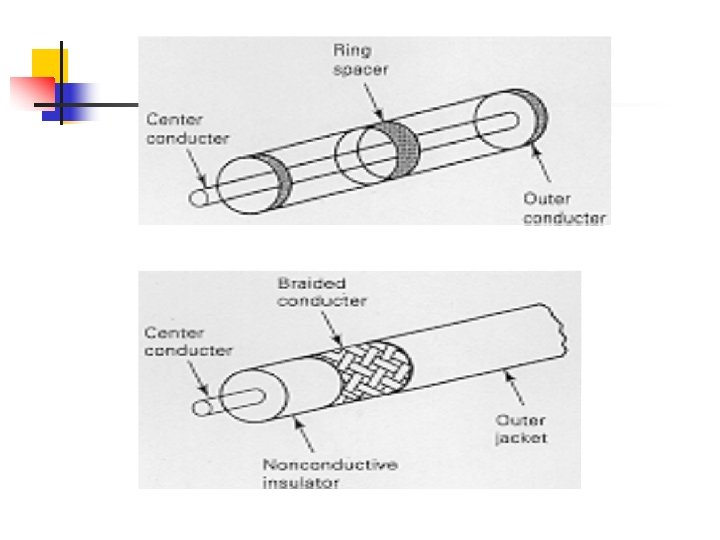 Ring spacer

Center conducter

Outer conducter

Braided conducter

Center conducter

Outer jacket

Nonconductive insulator