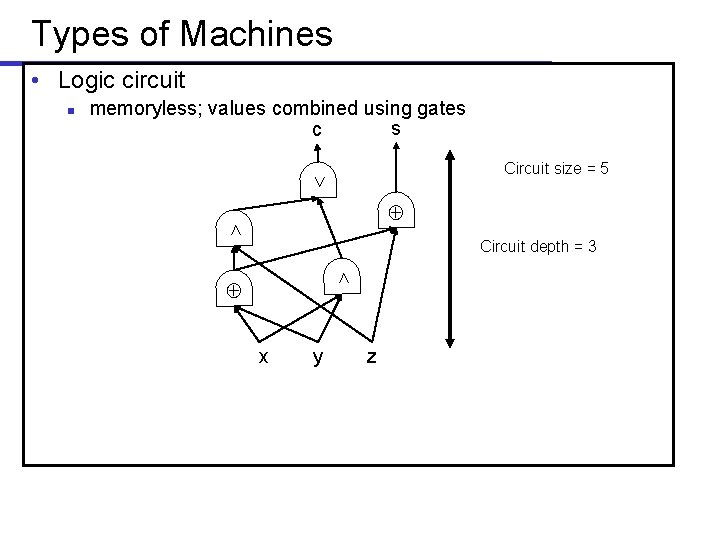 Types of Machines

• Logic circuit
  ▪ memoryless; values combined using gates

c
s
$\vee$
$\oplus$
$\wedge$
$\oplus$
$\wedge$
x
y
z

Circuit size = 5

Circuit depth = 3