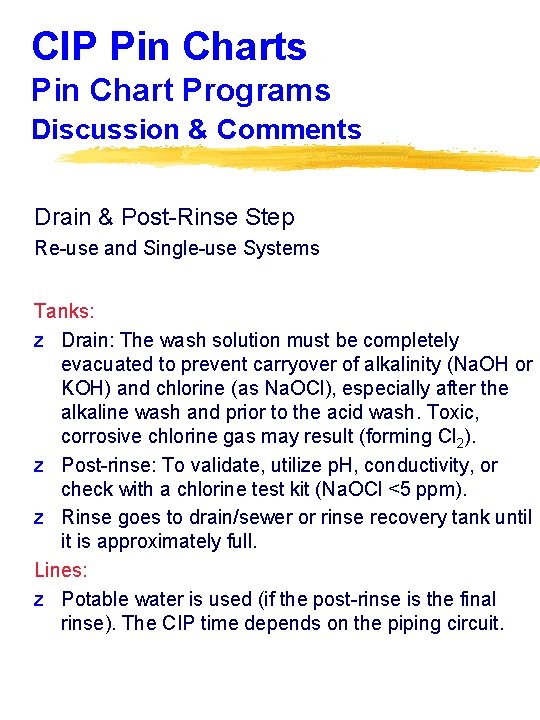 CIP Pin Charts
Pin Chart Programs
Discussion & Comments

Drain & Post-Rinse Step
Re-use and Single-use Systems

Tanks:
z Drain: The wash solution must be completely evacuated to prevent carryover of alkalinity (NaOH or KOH) and chlorine (as NaOCl), especially after the alkaline wash and prior to the acid wash. Toxic, corrosive chlorine gas may result (forming $Cl_2$).
z Post-rinse: To validate, utilize pH, conductivity, or check with a chlorine test kit (NaOCl <5 ppm).
z Rinse goes to drain/sewer or rinse recovery tank until it is approximately full.
Lines:
z Potable water is used (if the post-rinse is the final rinse). The CIP time depends on the piping circuit.