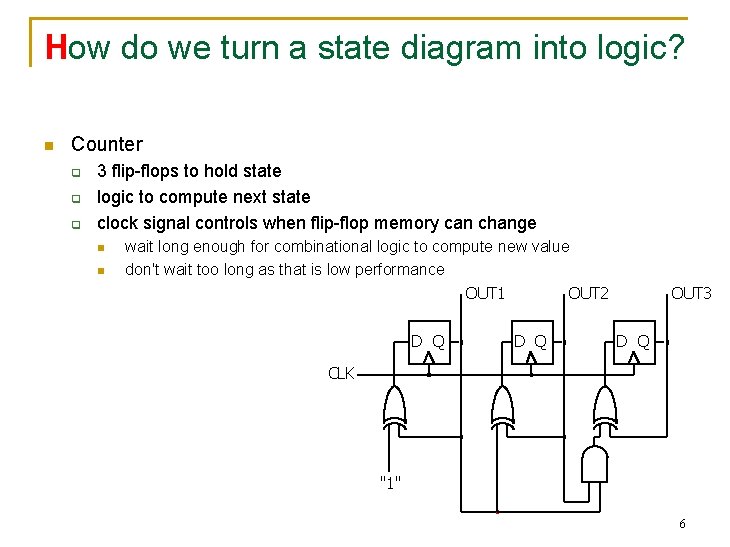 How do we turn a state diagram into logic?

Counter
3 flip-flops to hold state
logic to compute next state
clock signal controls when flip-flop memory can change
wait long enough for combinational logic to compute new value
don't wait too long as that is low performance

OUT1
OUT2
OUT3
D Q
D Q
D Q
CLK
"1"

6