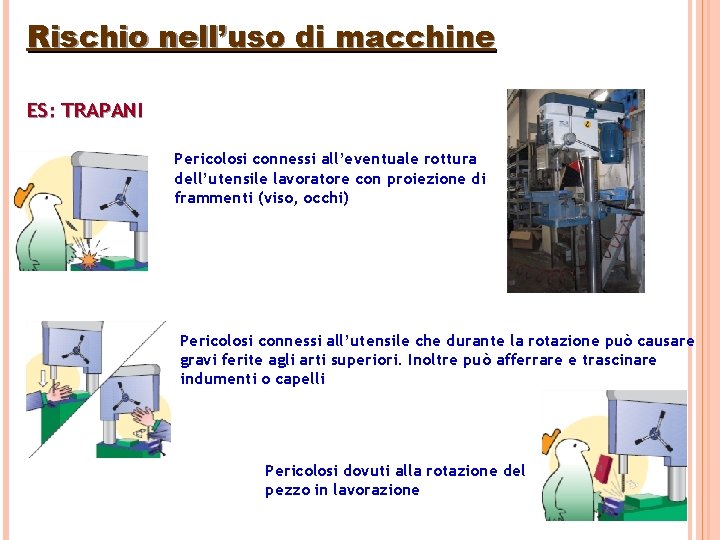 Rischio nell'uso di macchine

ES: TRAPANI

Pericolosi connessi all'eventuale rottura dell'utensile lavoratore con proiezione di frammenti (viso, occhi)

Pericolosi connessi all'utensile che durante la rotazione può causare gravi ferite agli arti superiori. Inoltre può afferrare e trascinare indumenti o capelli

Pericolosi dovuti alla rotazione del pezzo in lavorazione