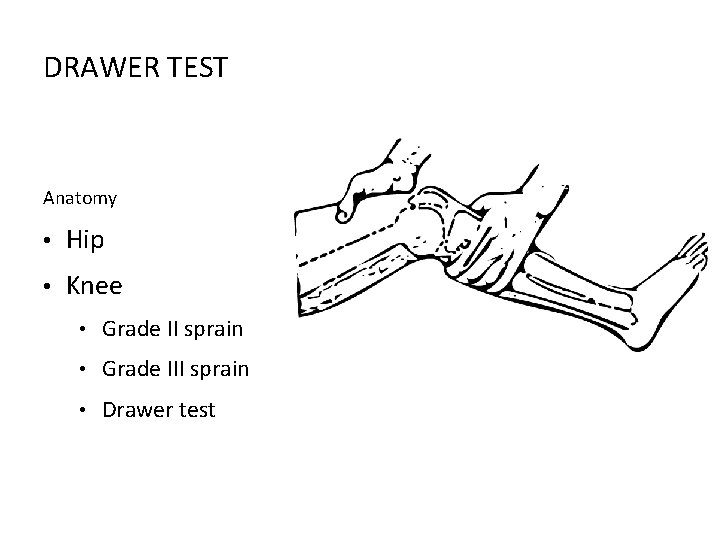 DRAWER TEST

Anatomy

• Hip
• Knee
  • Grade II sprain
  • Grade III sprain
  • Drawer test