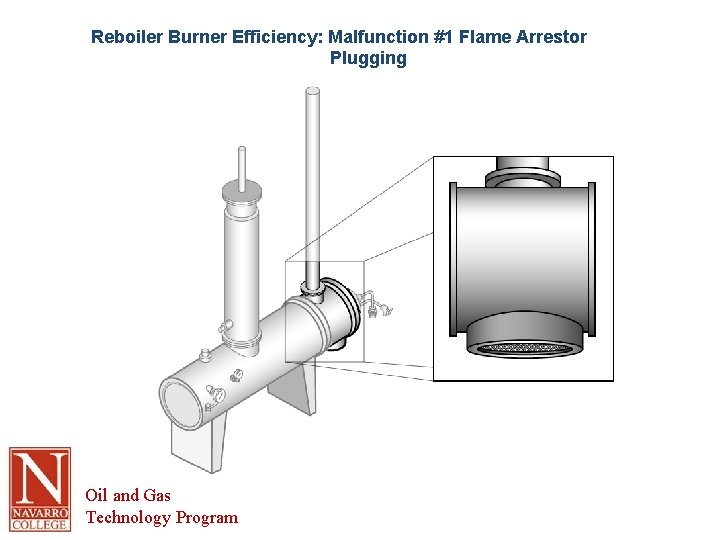 Reboiler Burner Efficiency: Malfunction #1 Flame Arrestor Plugging

N
NAVARRO COLLEGE

Oil and Gas
Technology Program