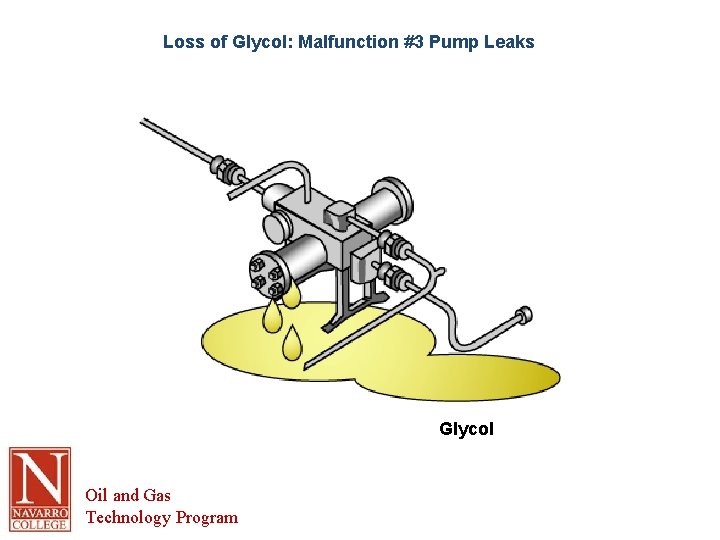 Loss of Glycol: Malfunction #3 Pump Leaks

Glycol

N
NAVARRO
COLLEGE

Oil and Gas
Technology Program