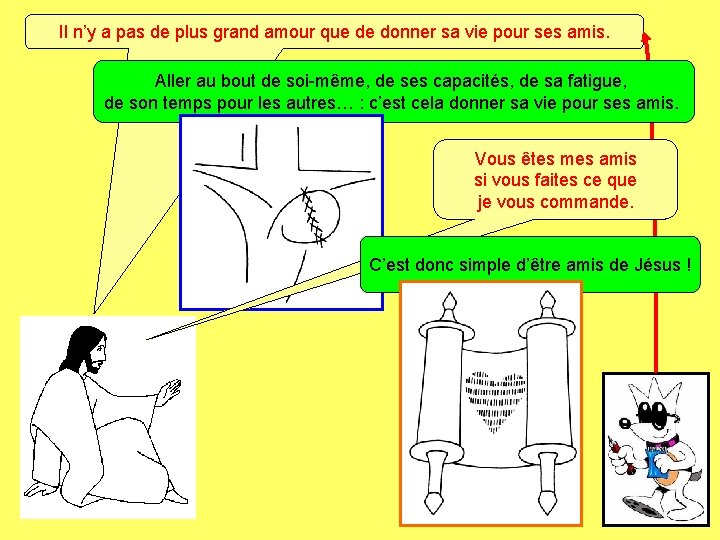 Il n'y a pas de plus grand amour que de donner sa vie pour ses amis.

Aller au bout de soi-même, de ses capacités, de sa fatigue, de son temps pour les autres… : c'est cela donner sa vie pour ses amis.

Vous êtes mes amis si vous faites ce que je vous commande.

C'est donc simple d'être amis de Jésus !