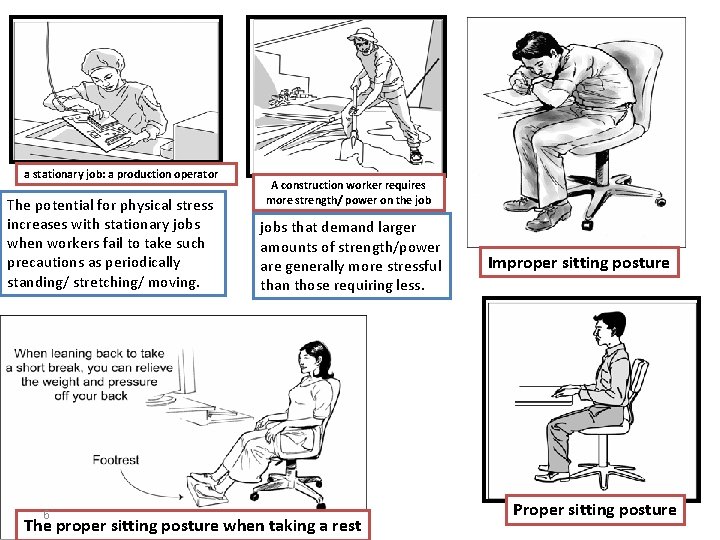 a stationary job: a production operator

The potential for physical stress increases with stationary jobs when workers fail to take such precautions as periodically standing/ stretching/ moving.

A construction worker requires more strength/ power on the job

jobs that demand larger amounts of strength/power are generally more stressful than those requiring less.

Improper sitting posture

When leaning back to take a short break, you can relieve the weight and pressure off your back

Footrest

6

The proper sitting posture when taking a rest

Proper sitting posture