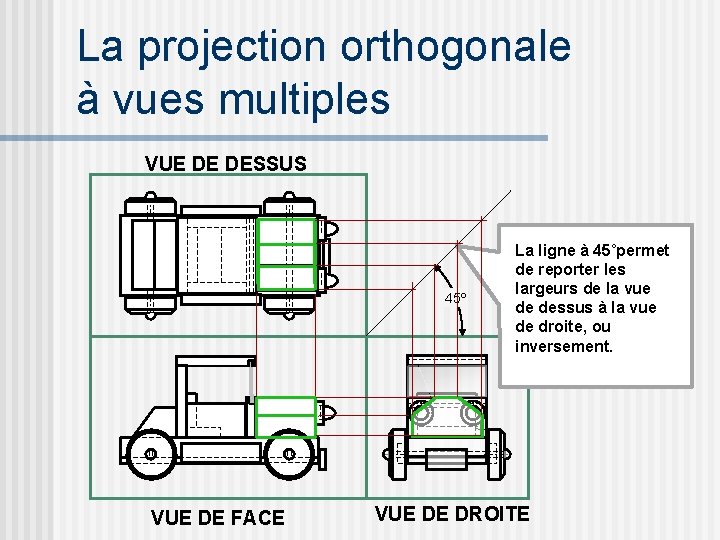 La projection orthogonale à vues multiples

VUE DE DESSUS

45°

La ligne à 45°permet de reporter les largeurs de la vue de dessus à la vue de droite, ou inversement.

VUE DE FACE

VUE DE DROITE