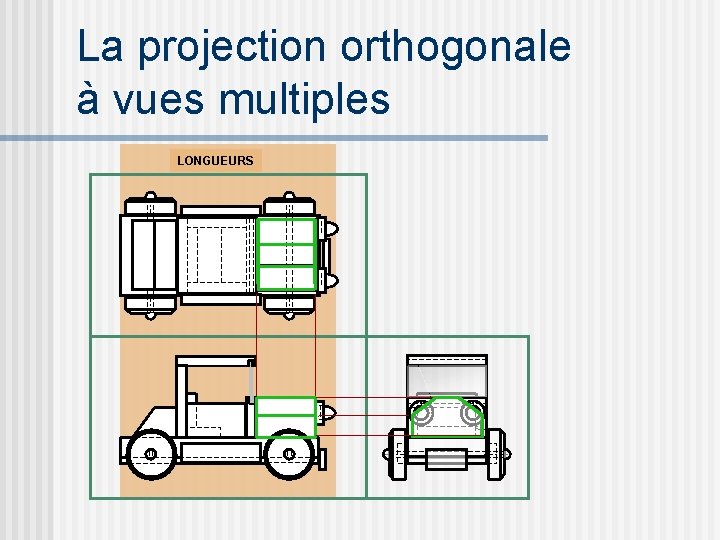 La projection orthogonale à vues multiples

LONGUEURS