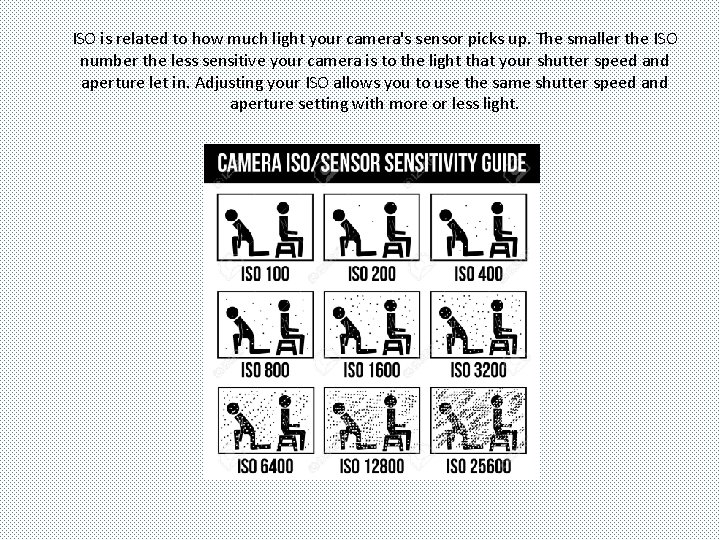 ISO is related to how much light your camera's sensor picks up. The smaller the ISO number the less sensitive your camera is to the light that your shutter speed and aperture let in. Adjusting your ISO allows you to use the same shutter speed and aperture setting with more or less light.

CAMERA ISO/SENSOR SENSITIVITY GUIDE

ISO 100
ISO 200
ISO 400
ISO 800
ISO 1600
ISO 3200
ISO 6400
ISO 12800
ISO 25600