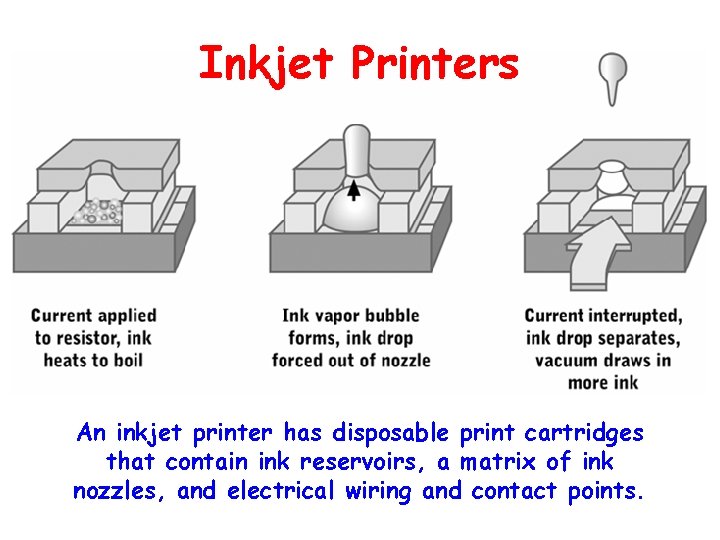 Inkjet Printers

Current applied to resistor, ink heats to boil

Ink vapor bubble forms, ink drop forced out of nozzle

Current interrupted, ink drop separates, vacuum draws in more ink

An inkjet printer has disposable print cartridges that contain ink reservoirs, a matrix of ink nozzles, and electrical wiring and contact points.