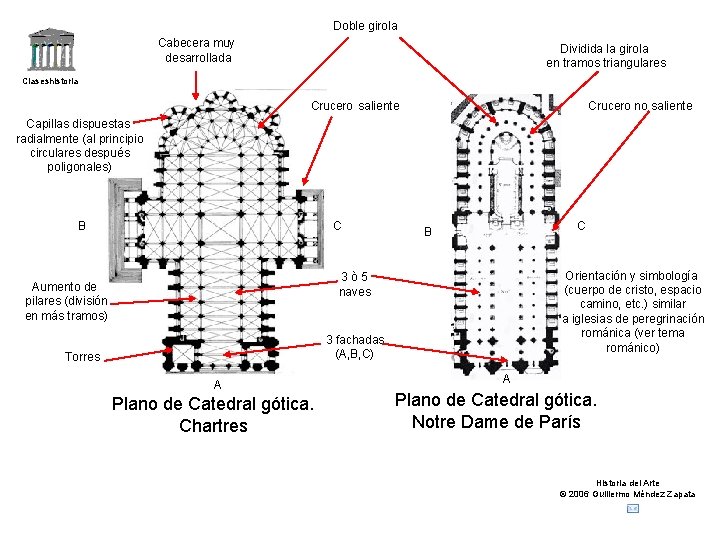 Claseshistoria

Cabecera muy desarrollada

Doble girola

Dividida la girola en tramos triangulares

Capillas dispuestas radialmente (al principio circulares después poligonales)

Crucero saliente

Crucero no saliente

B

C

B

C

Aumento de pilares (división en más tramos)

3 ò 5 naves

Orientación y simbología (cuerpo de cristo, espacio camino, etc.) similar a iglesias de peregrinación románica (ver tema románico)

Torres

3 fachadas (A,B,C)

A

A

Plano de Catedral gótica. Chartres

Plano de Catedral gótica. Notre Dame de París

Historia del Arte
© 2006 Guillermo Méndez Zapata