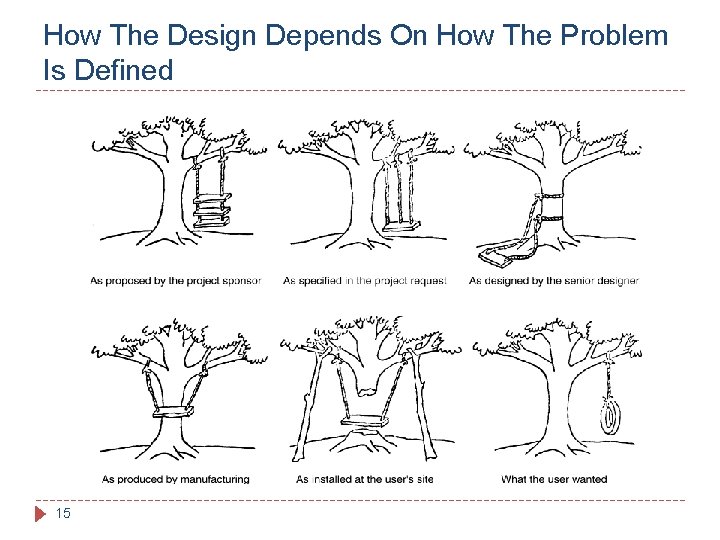 How The Design Depends On How The Problem Is Defined

As proposed by the project sponsor

As specified in the project request

As designed by the senior designer

As produced by manufacturing

As installed at the user's site

What the user wanted

15